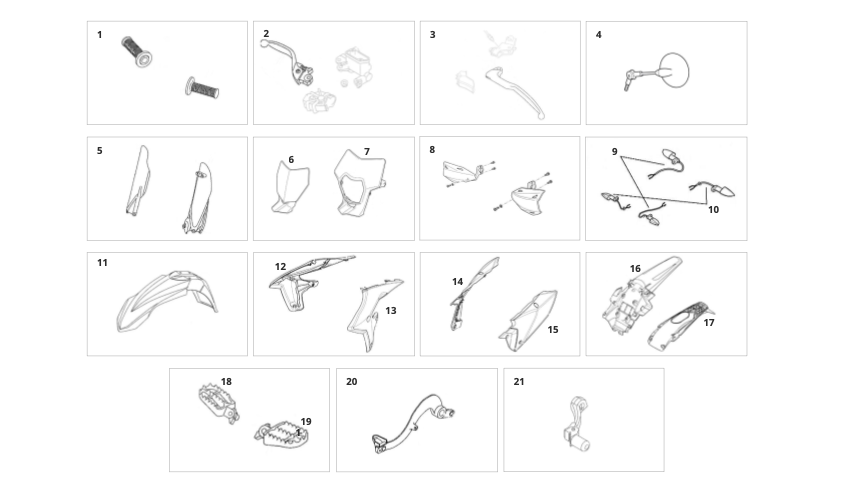 1

2

3

4

5

6

7

8

9

10

11

12

13

14

15

16

17

18

19

20

21